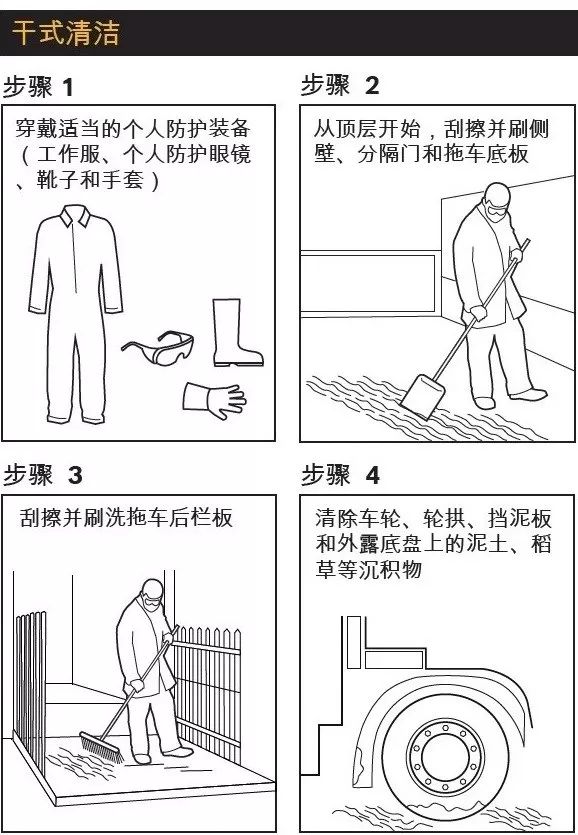 干式清洁

步骤 1

穿戴适当的个人防护装备（工作服、个人防护眼镜、靴子和手套）

步骤 2

从顶层开始，刮擦并刷侧壁、分隔门和拖车底板

步骤 3

刮擦并刷洗拖车后栏板

步骤 4

清除车轮、轮拱、挡泥板和外露底盘上的泥土、稻草等沉积物